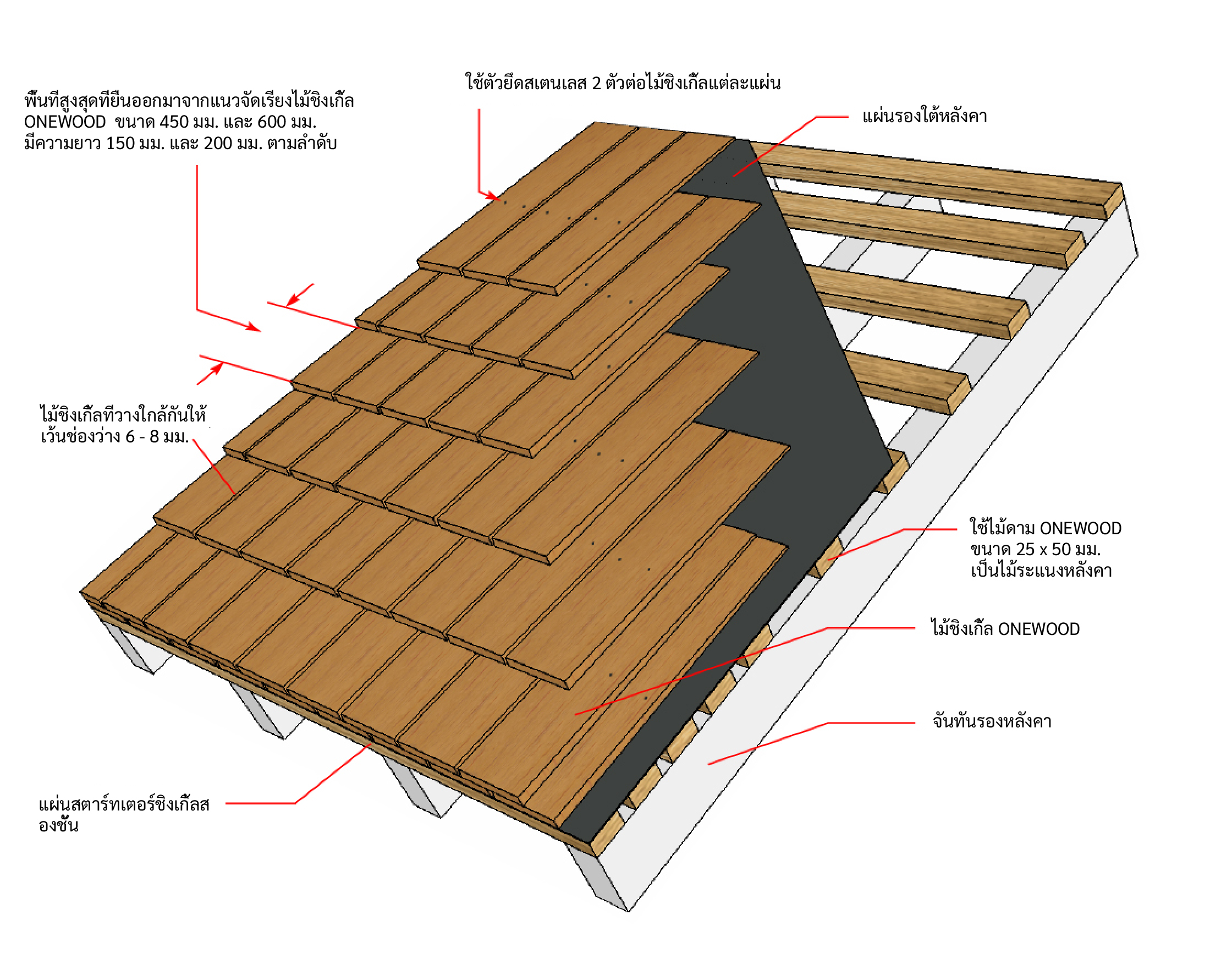 พื้นที่สูงสุดที่ยื่นออกมาจากแนวจัดเรียงไม้ชิงเกิ้ล ONEWOOD ขนาด 450 มม. และ 600 มม. มีความยาว 150 มม. และ 200 มม. ตามลำดับ

ใช้ตัวยึดสเตนเลส 2 ตัวต่อไม้ชิงเกิ้ลแต่ละแผ่น

แผ่นรองใต้หลังคา

ไม้ชิงเกิ้ลที่วางใกล้กันให้เว้นช่องว่าง 6 - 8 มม.

ใช้ไม้ดาม ONEWOOD ขนาด 25 x 50 มม. เป็นไม้ระแนงหลังคา

ไม้ชิงเกิ้ล ONEWOOD

จันทันรองหลังคา

แผ่นสตาร์ทเตอร์ชิงเกิ้ลสองชั้น